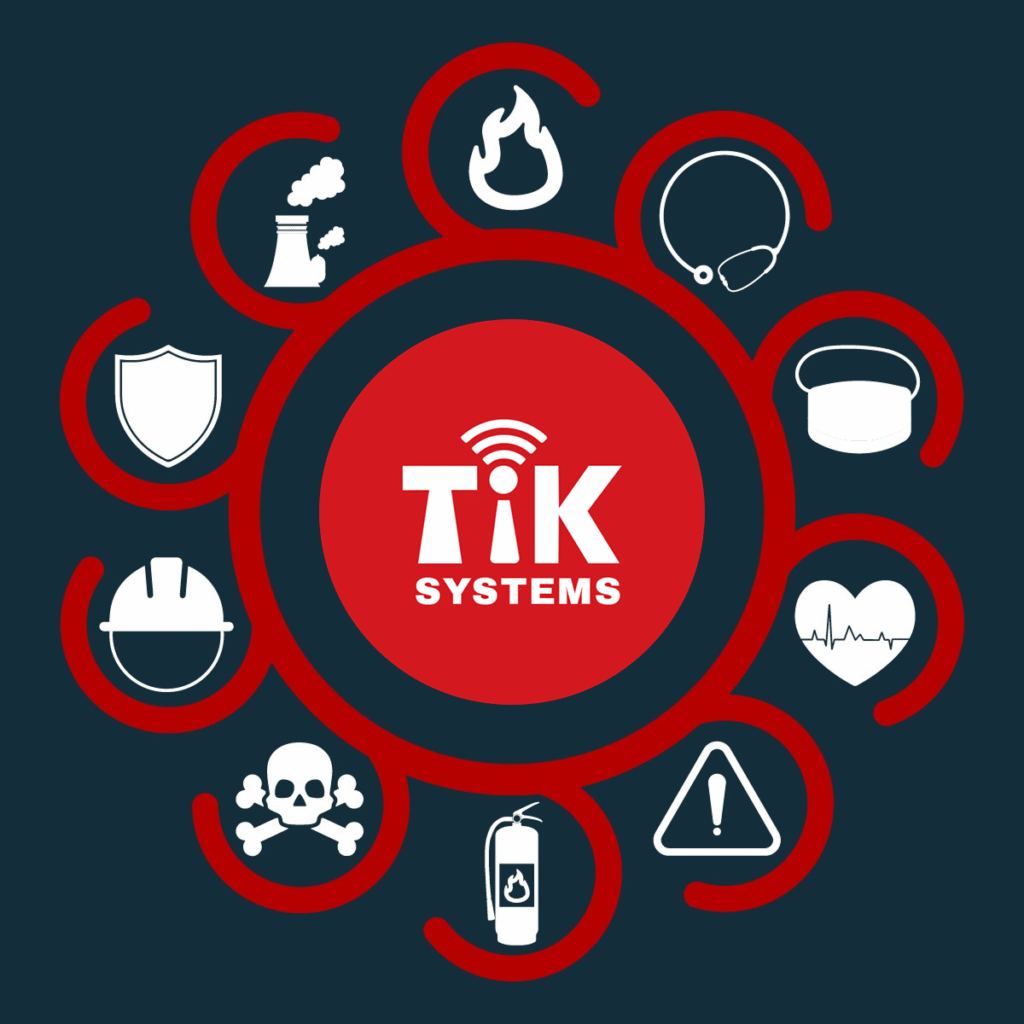 TiK
SYSTEMS